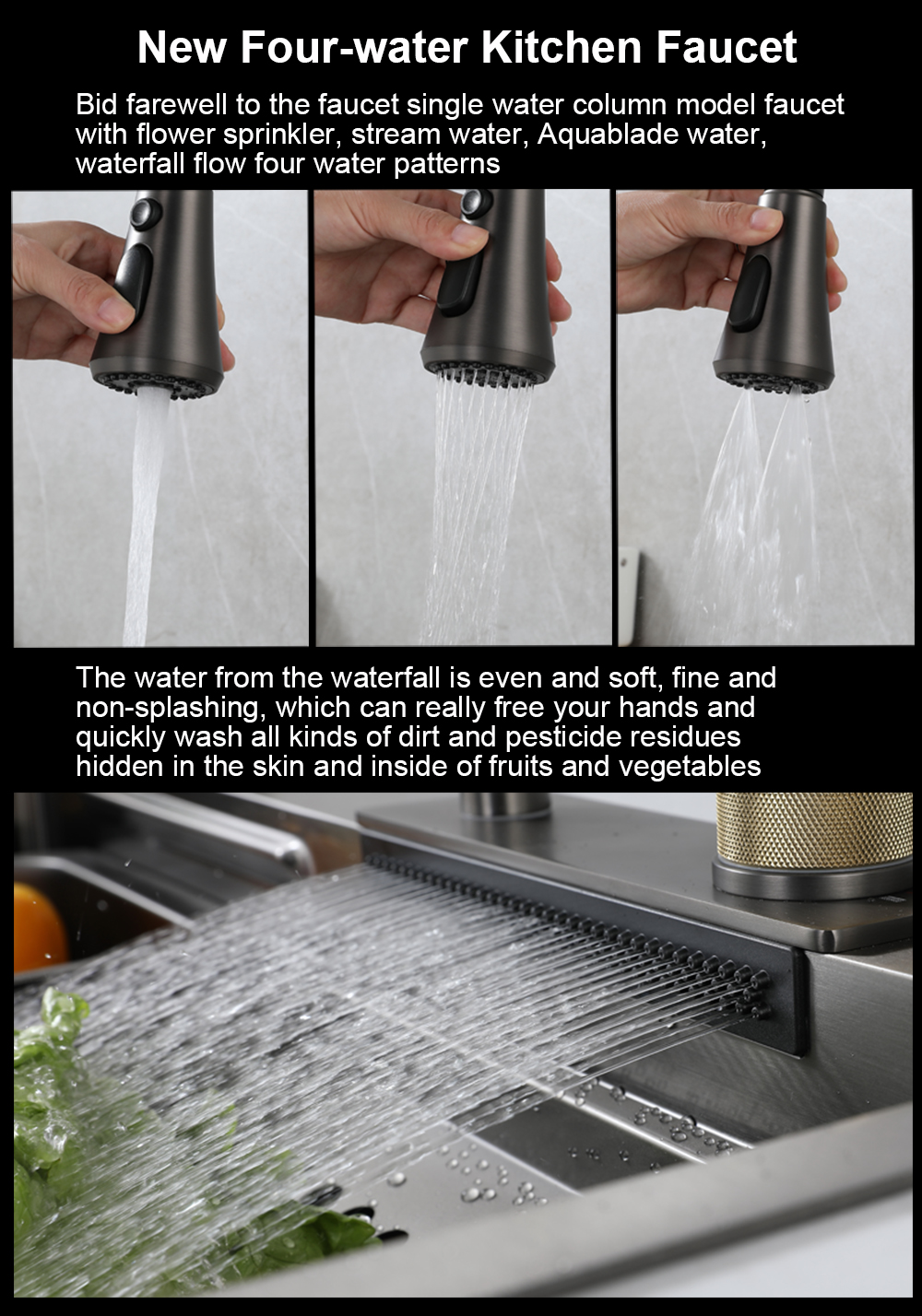 New Four-water Kitchen Faucet

Bid farewell to the faucet single water column model faucet with flower sprinkler, stream water, Aquablade water, waterfall flow four water patterns

The water from the waterfall is even and soft, fine and non-splashing, which can really free your hands and quickly wash all kinds of dirt and pesticide residues hidden in the skin and inside of fruits and vegetables