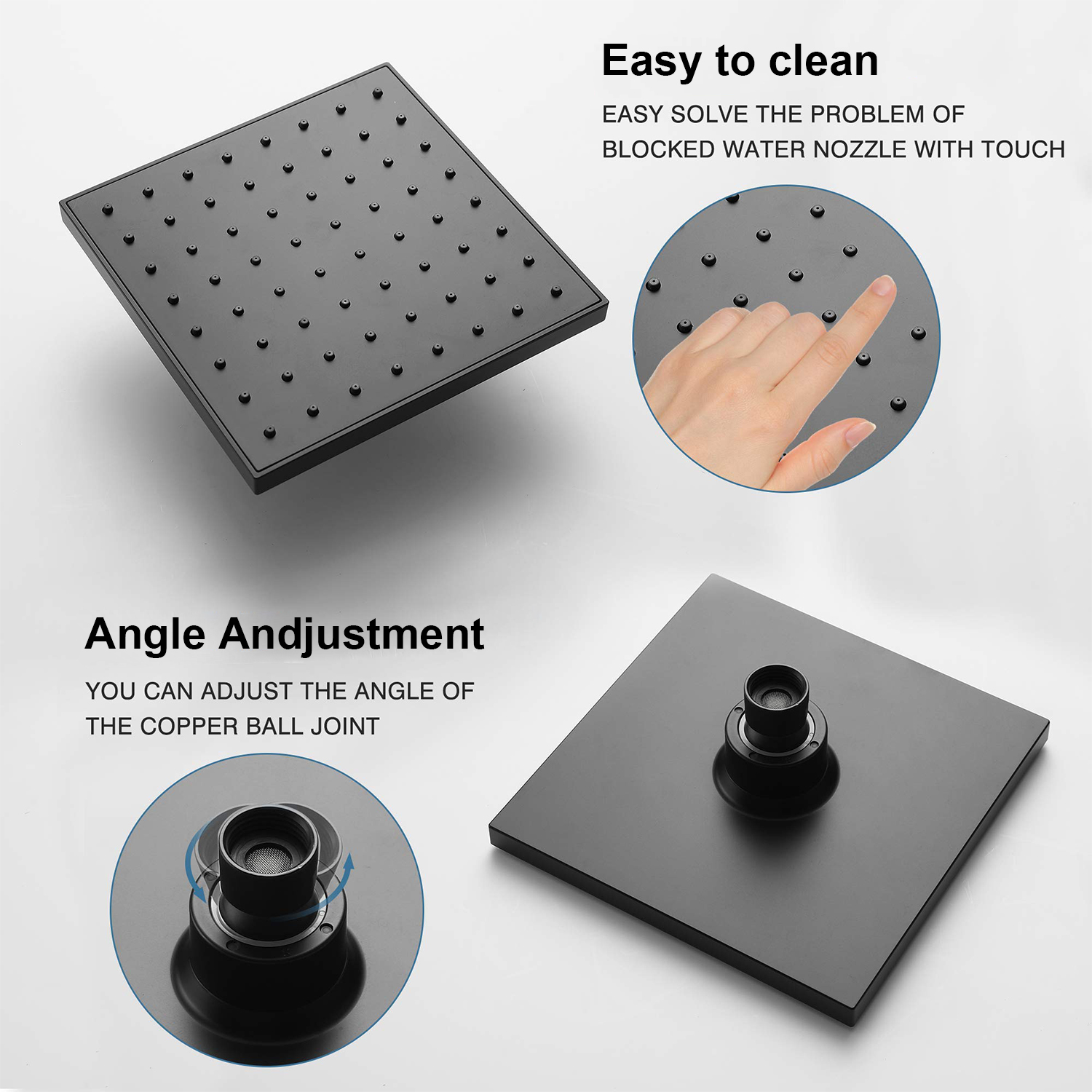 Easy to clean

EASY SOLVE THE PROBLEM OF BLOCKED WATER NOZZLE WITH TOUCH

Angle Andjustment

YOU CAN ADJUST THE ANGLE OF THE COPPER BALL JOINT