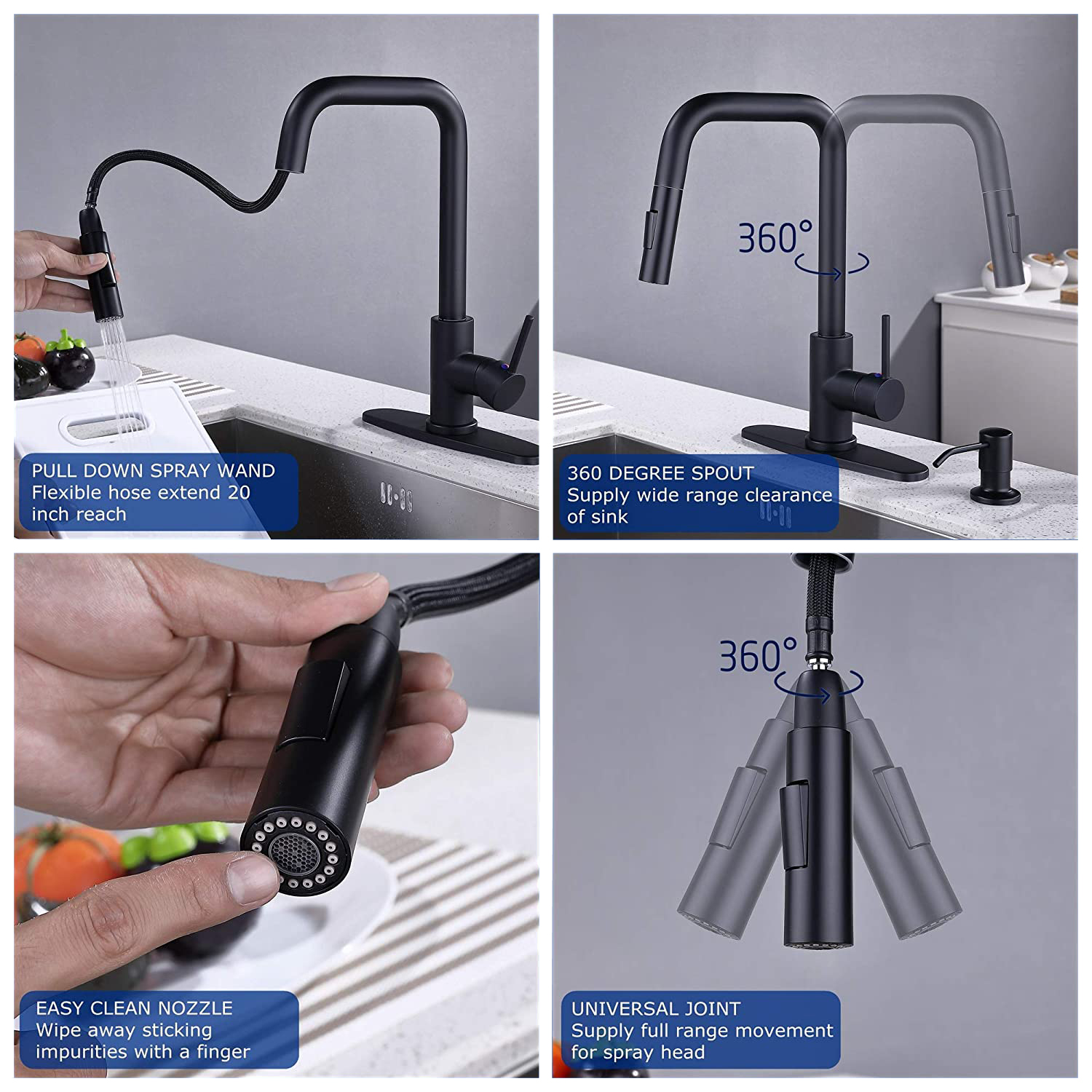 PULL DOWN SPRAY WAND
Flexible hose extend 20 inch reach

360°

360 DEGREE SPOUT
Supply wide range clearance of sink

EASY CLEAN NOZZLE
Wipe away sticking impurities with a finger

360°

UNIVERSAL JOINT
Supply full range movement for spray head