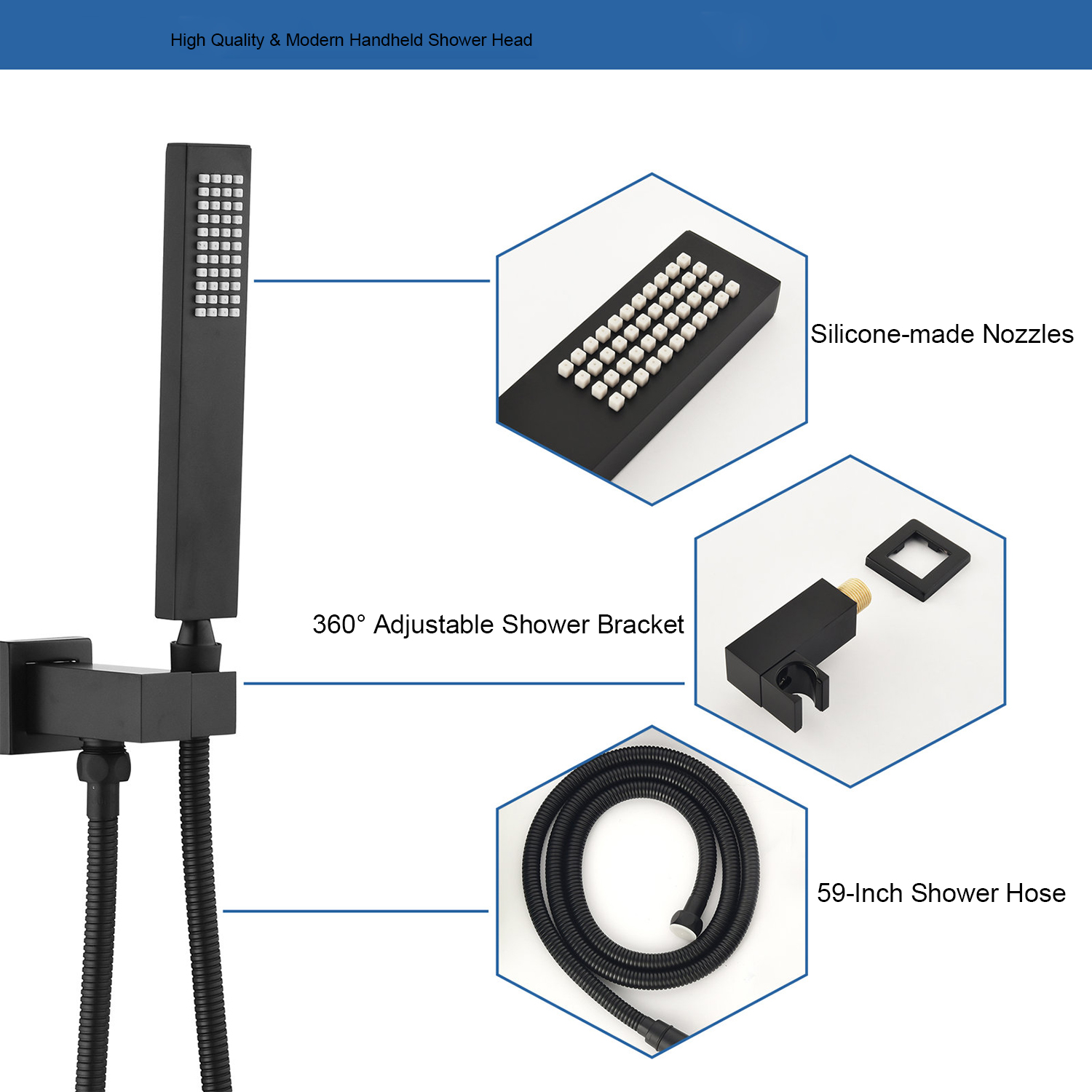 High Quality & Modern Handheld Shower Head

Silicone-made Nozzles

360° Adjustable Shower Bracket

59-Inch Shower Hose