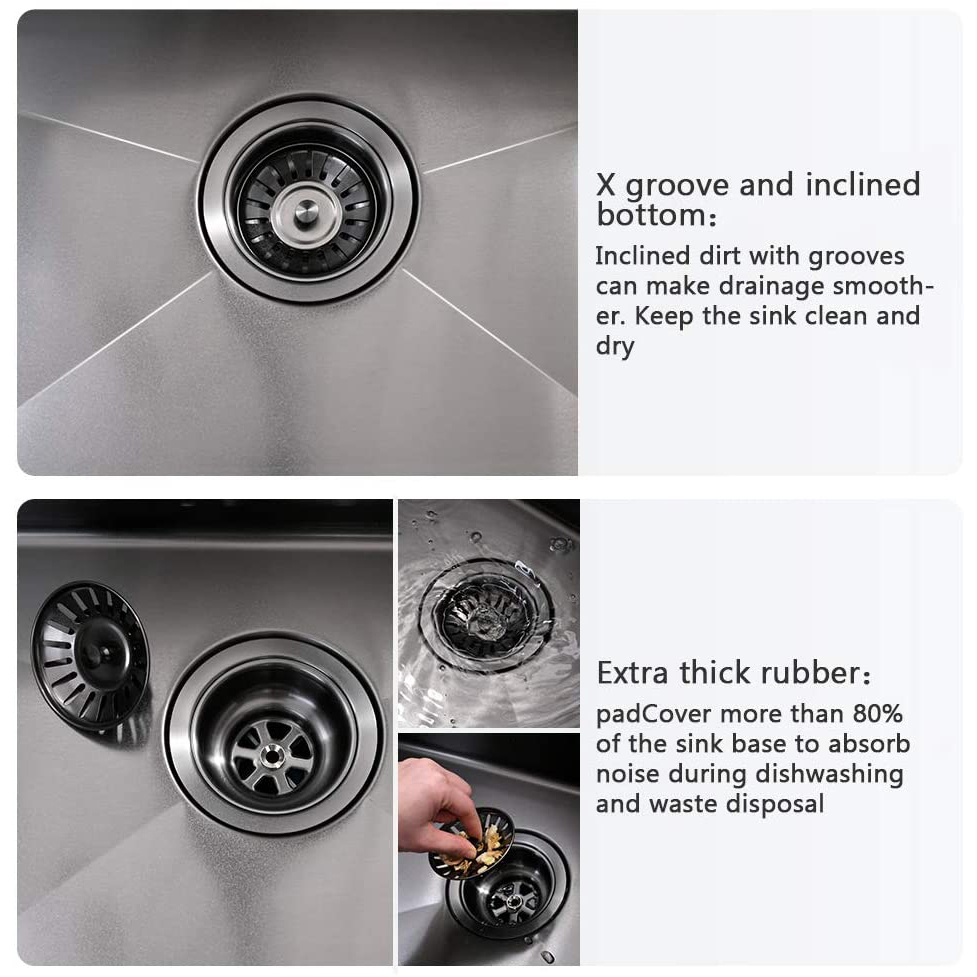 X groove and inclined bottom:

Inclined dirt with grooves can make drainage smoother. Keep the sink clean and dry

Extra thick rubber:

padCover more than 80% of the sink base to absorb noise during dishwashing and waste disposal