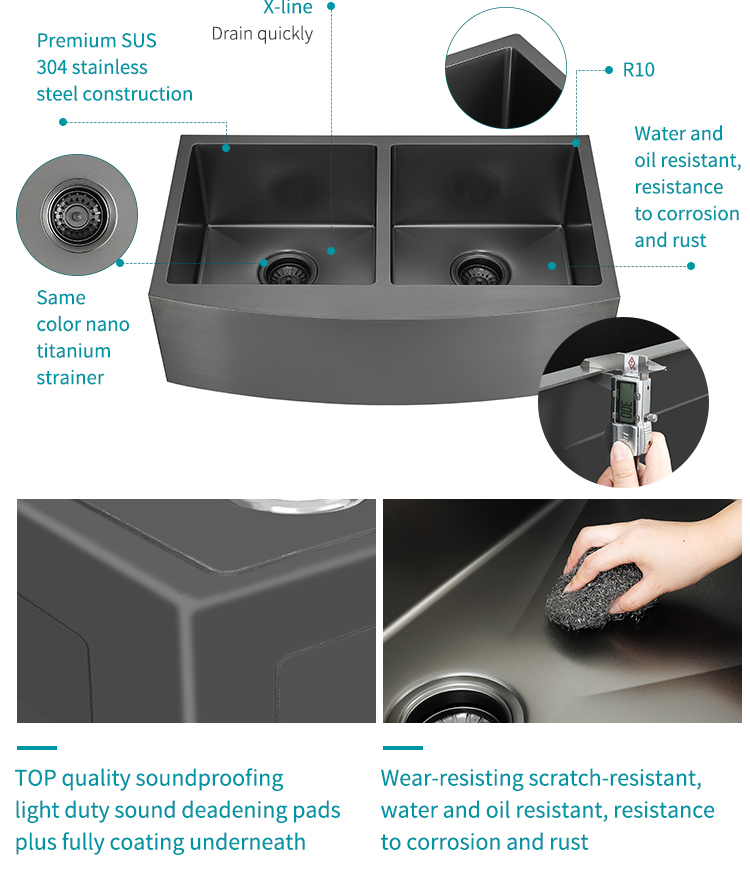 X-line
Drain quickly

Premium SUS 304 stainless steel construction

R10

Water and oil resistant, resistance to corrosion and rust

Same color nano titanium strainer

TOP quality soundproofing light duty sound deadening pads plus fully coating underneath

Wear-resisting scratch-resistant, water and oil resistant, resistance to corrosion and rust